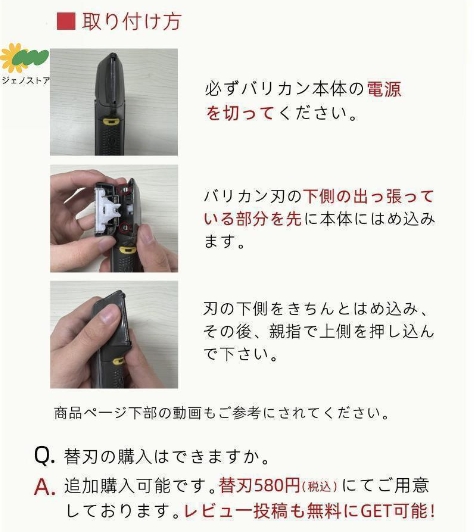 ■ 取り付け方

ジェノストア

必ずバリカン本体の電源を切ってください。

バリカン刃の下側の出っ張っている部分を先に本体にはめ込みます。

刃の下側をきちんとはめ込み、その後、親指で上側を押し込んで下さい。

商品ページ下部の動画もご参考にされてください。

Q. 替刃の購入はできますか。

A. 追加購入可能です。替刃580円(税込)にてご用意しております。レビュー投稿も無料にGET可能!